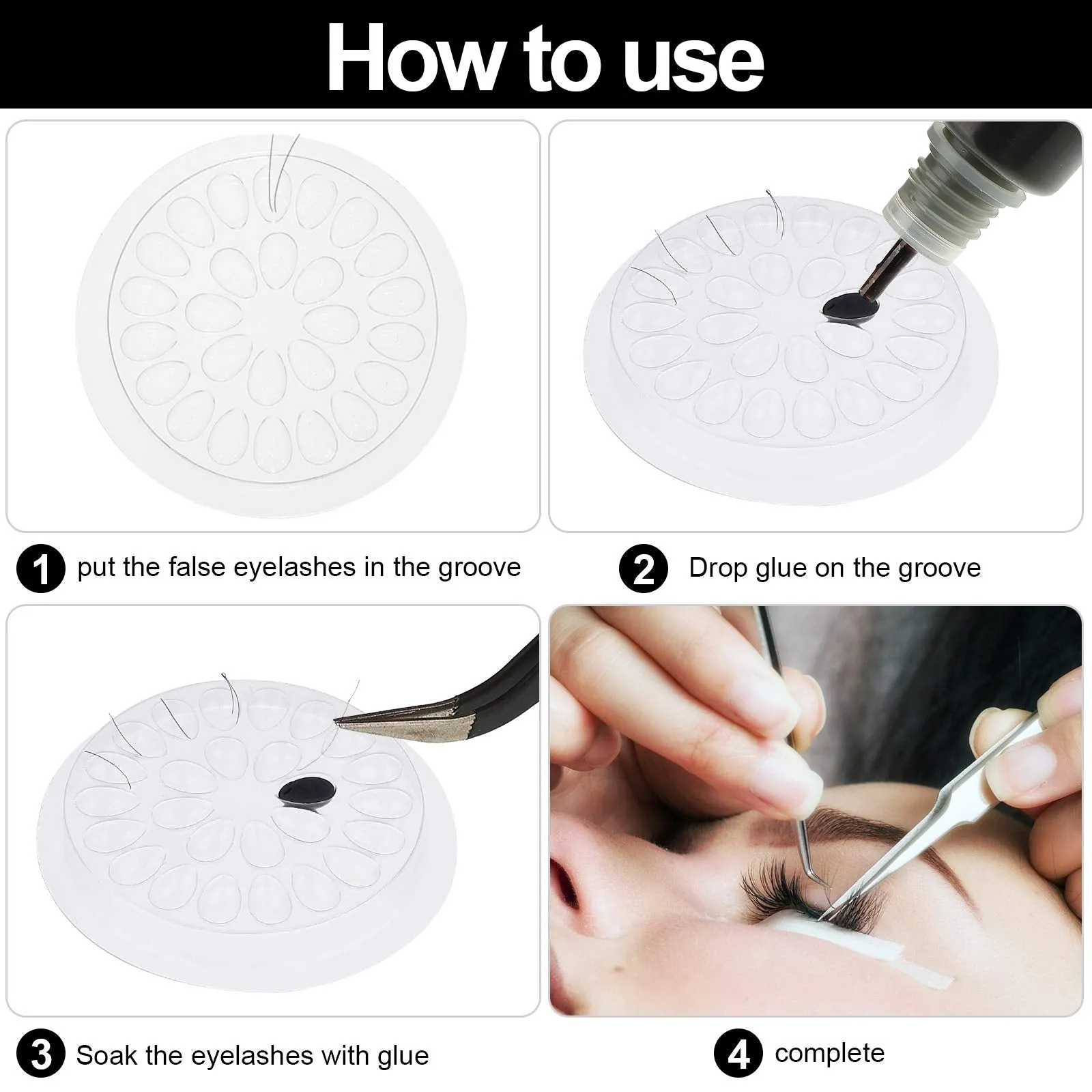 How to use

1 put the false eyelashes in the groove

2 Drop glue on the groove

3 Soak the eyelashes with glue

4 complete