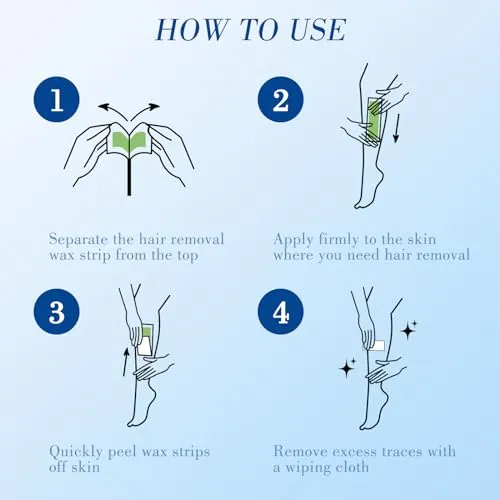 HOW TO USE

1

Separate the hair removal wax strip from the top

2

Apply firmly to the skin where you need hair removal

3

Quickly peel wax strips off skin

4

Remove excess traces with a wiping cloth