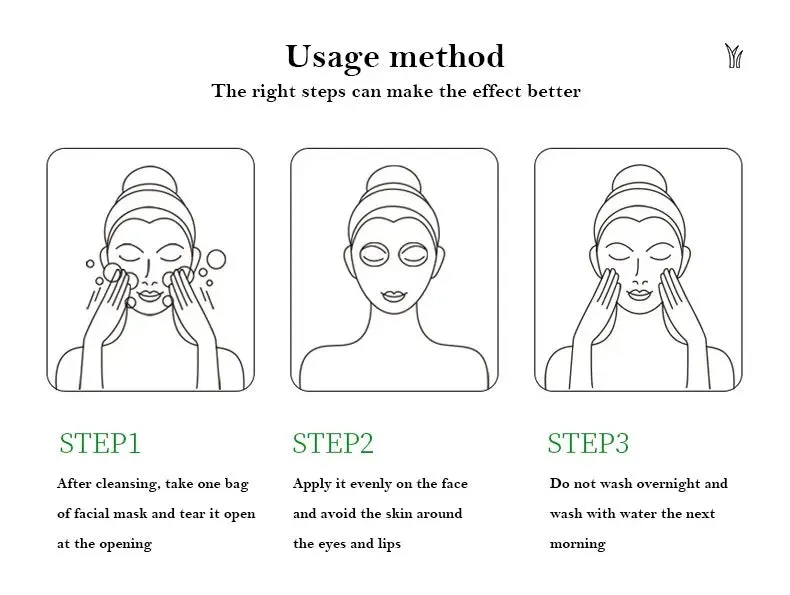 Usage method

The right steps can make the effect better

STEP1

After cleansing, take one bag of facial mask and tear it open at the opening

STEP2

Apply it evenly on the face and avoid the skin around the eyes and lips

STEP3

Do not wash overnight and wash with water the next morning