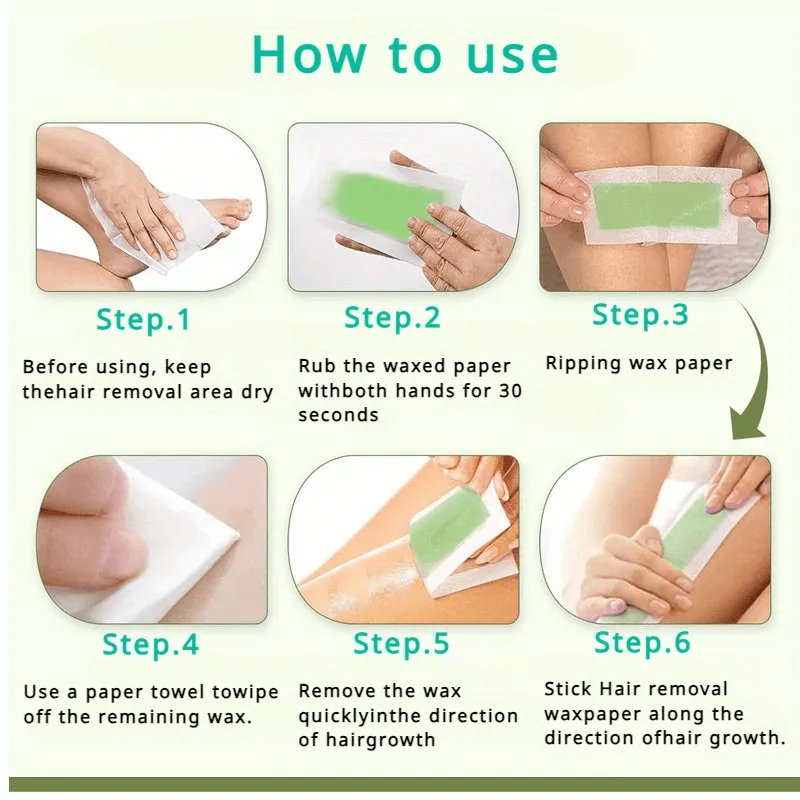 How to use

Step.1

Before using, keep thehair removal area dry

Step.2

Rub the waxed paper withboth hands for 30 seconds

Step.3

Ripping wax paper

Step.4

Use a paper towel towipe off the remaining wax.

Step.5

Remove the wax quicklyinthe direction of hairgrowth

Step.6

Stick Hair removal waxpaper along the direction ofhair growth.