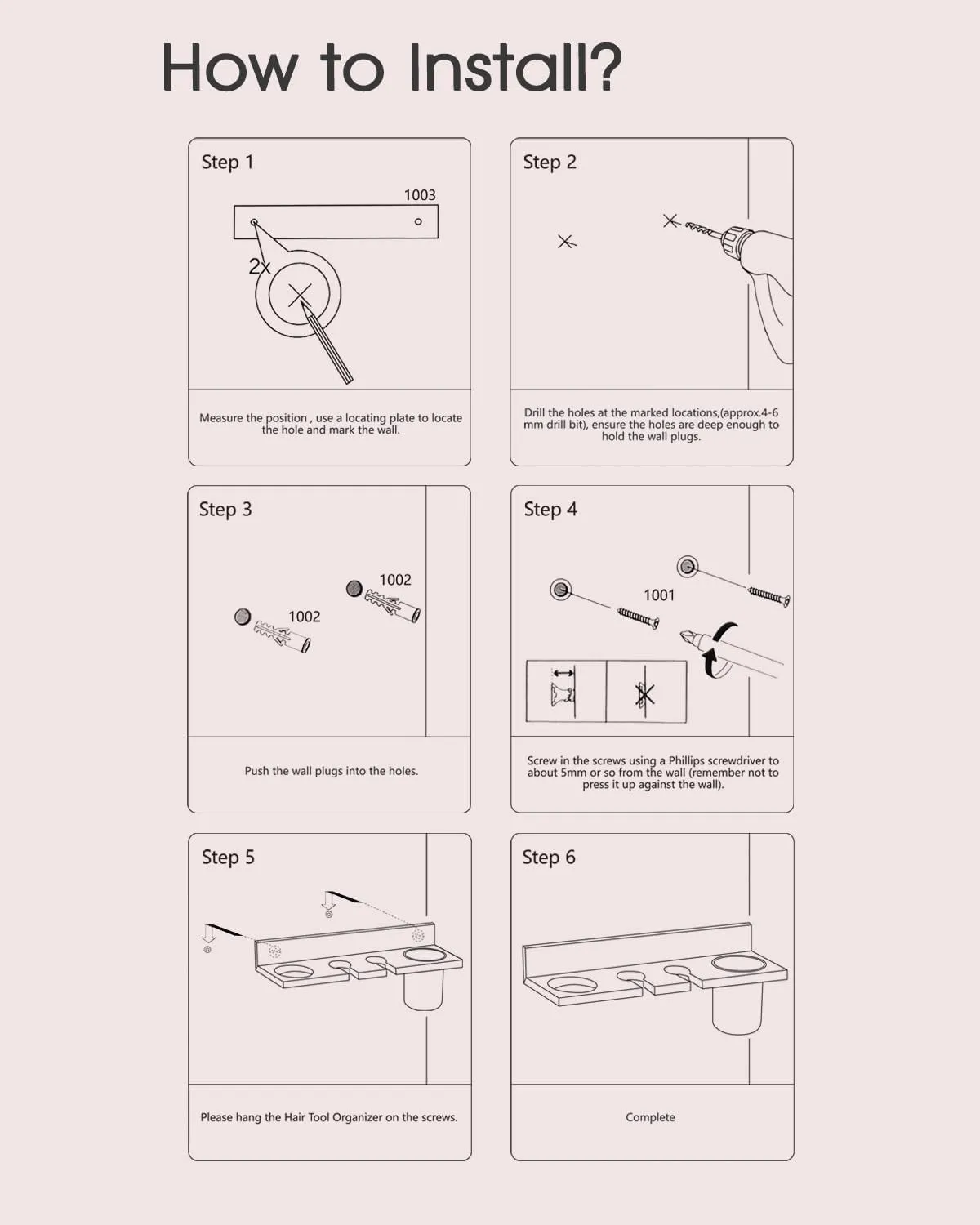 How to Install?

Step 1

1003

2x

Measure the position , use a locating plate to locate the hole and mark the wall.

Step 2

Drill the holes at the marked locations,(approx.4-6 mm drill bit), ensure the holes are deep enough to hold the wall plugs.

Step 3

1002

1002

Push the wall plugs into the holes.

Step 4

1001

Screw in the screws using a Phillips screwdriver to about 5mm or so from the wall (remember not to press it up against the wall).

Step 5

Please hang the Hair Tool Organizer on the screws.

Step 6

Complete