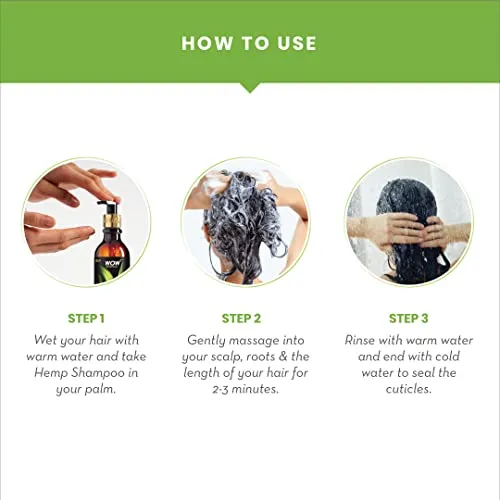 HOW TO USE

WOW

STEP 1
Wet your hair with warm water and take Hemp Shampoo in your palm.

STEP 2
Gently massage into your scalp, roots & the length of your hair for 2-3 minutes.

STEP 3
Rinse with warm water and end with cold water to seal the cuticles.